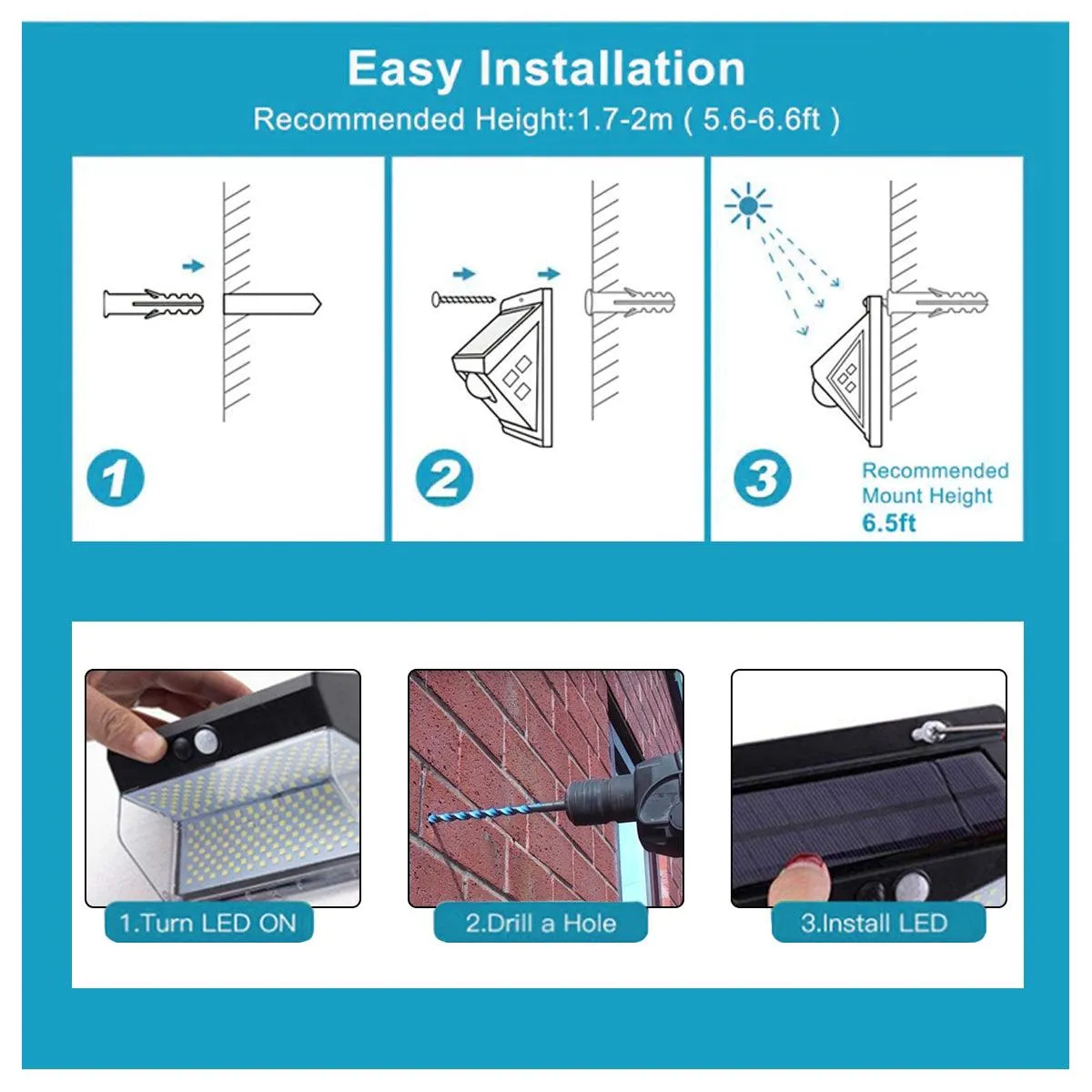 Easy Installation
Recommended Height:1.7-2m ( 5.6-6.6ft )

1

2

3
Recommended Mount Height 6.5ft

1.Turn LED ON

2.Drill a Hole

3.Install LED